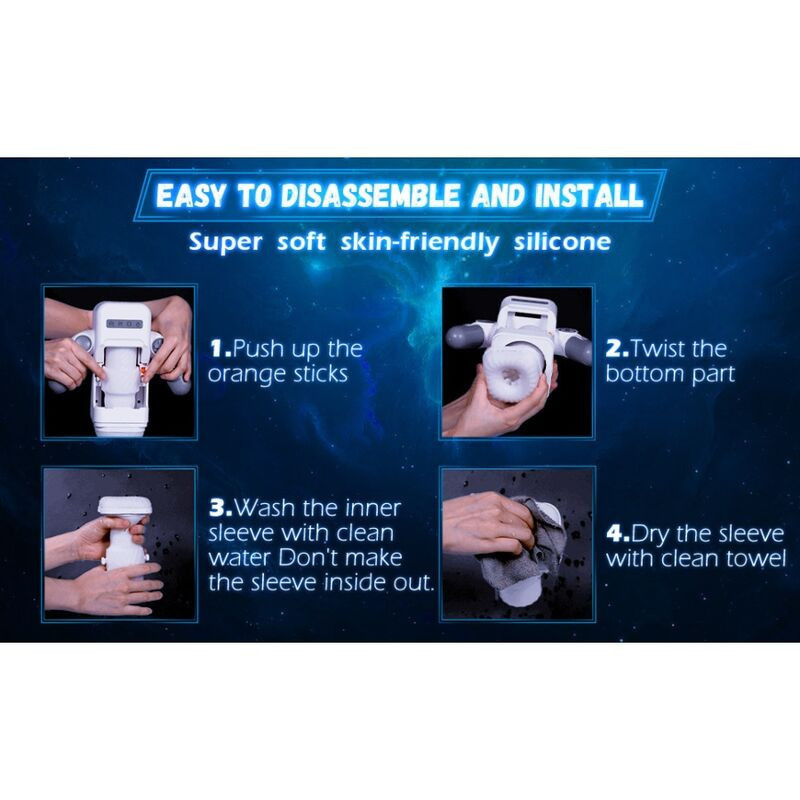 EASY TO DISASSEMBLE AND INSTALL

Super soft skin-friendly silicone

1.Push up the orange sticks

2.Twist the bottom part

3.Wash the inner sleeve with clean water Don't make the sleeve inside out.

4.Dry the sleeve with clean towel