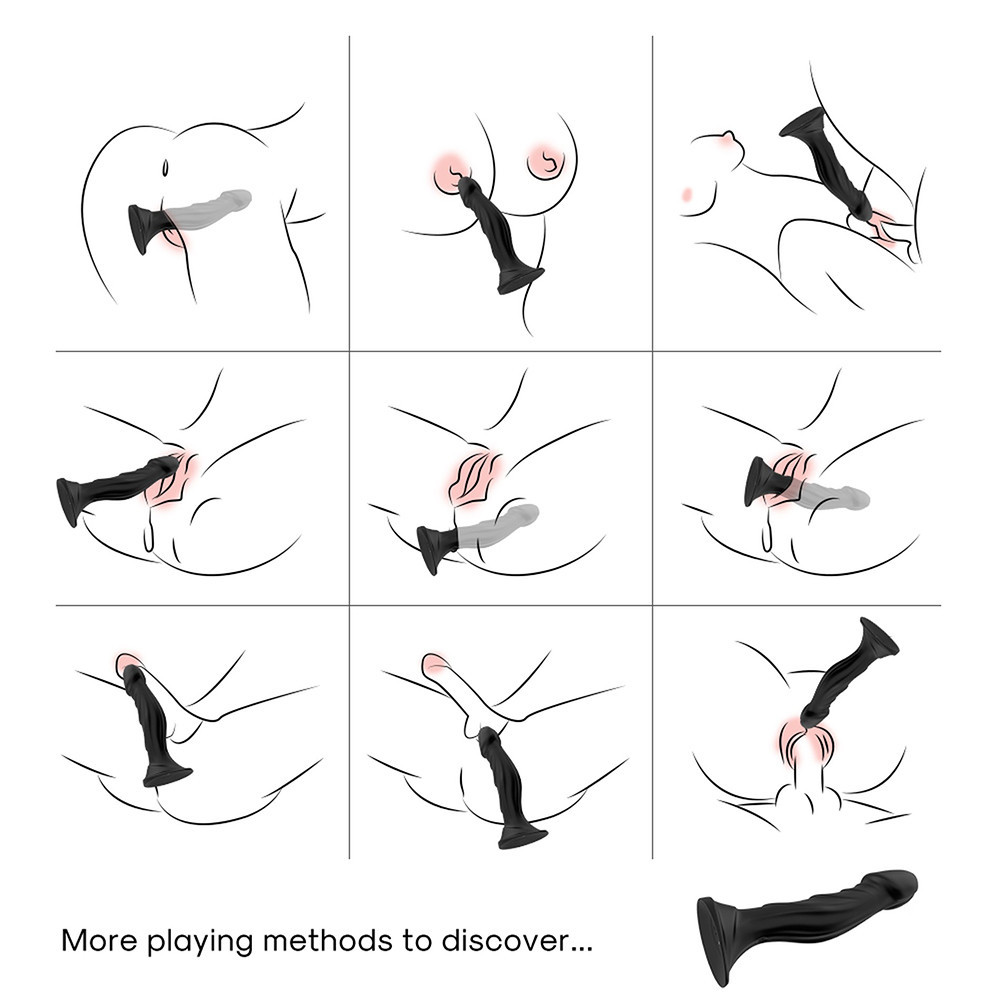 More playing methods to discover...