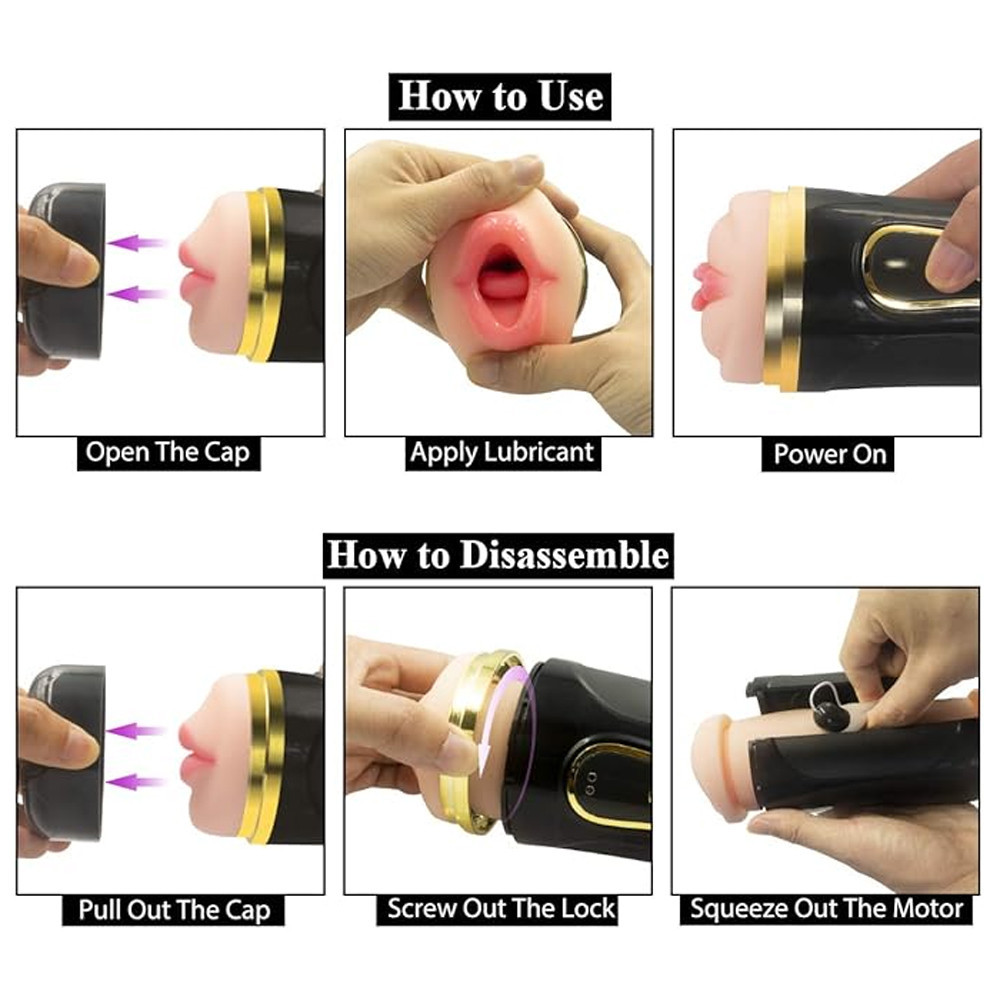 How to Use

Open The Cap

Apply Lubricant

Power On

How to Disassemble

Pull Out The Cap

Screw Out The Lock

Squeeze Out The Motor