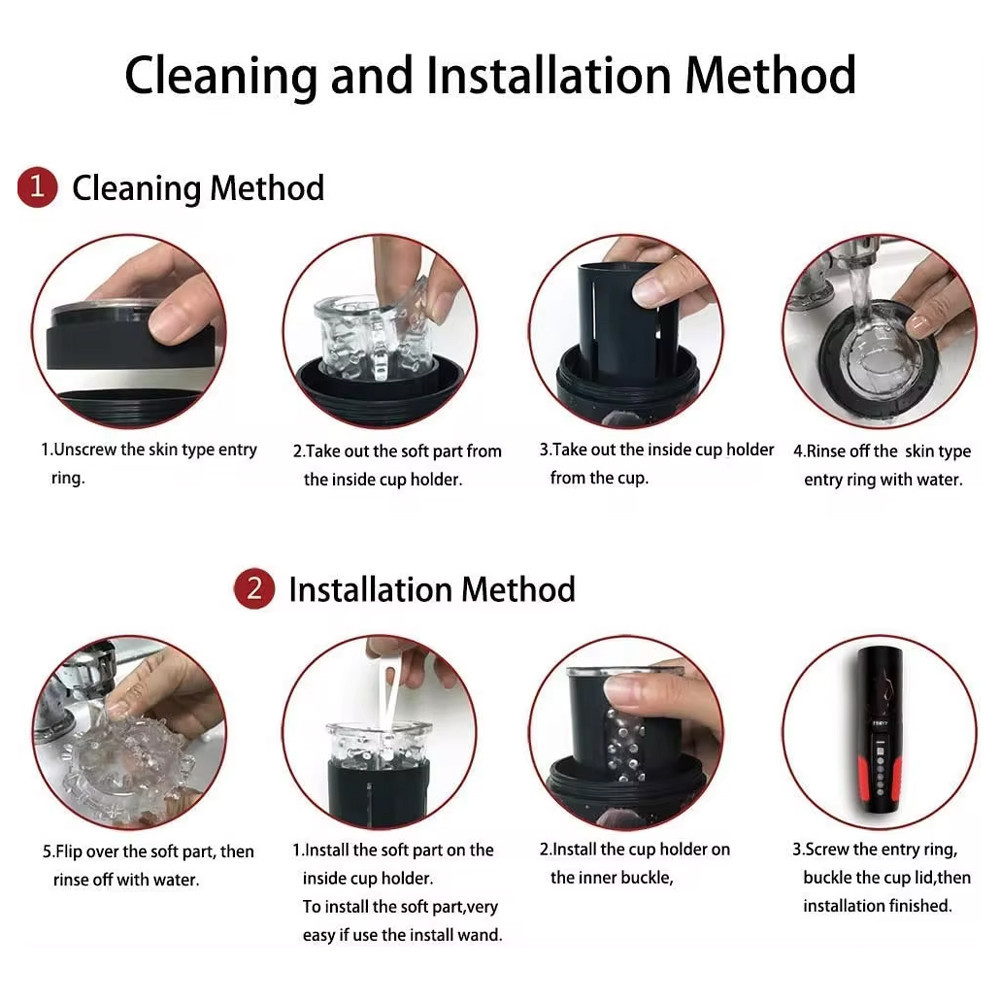 Cleaning and Installation Method

1 Cleaning Method

1.Unscrew the skin type entry ring.

2.Take out the soft part from the inside cup holder.

3.Take out the inside cup holder from the cup.

4.Rinse off the skin type entry ring with water.

2 Installation Method

5.Flip over the soft part, then rinse off with water.

1.Install the soft part on the inside cup holder. To install the soft part,very easy if use the install wand.

2.Install the cup holder on the inner buckle,

3.Screw the entry ring, buckle the cup lid,then installation finished.